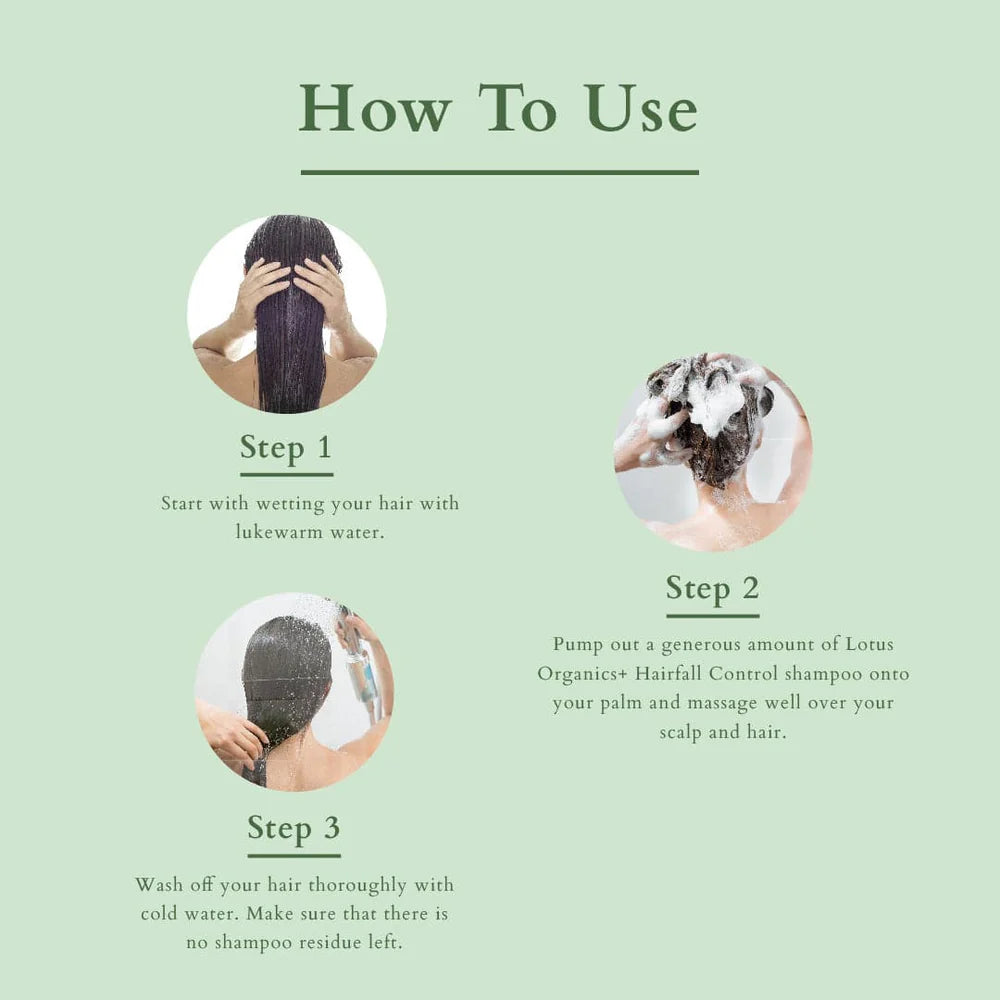 How To Use

Step 1

Start with wetting your hair with lukewarm water.

Step 2

Pump out a generous amount of Lotus Organics+ Hairfall Control shampoo onto your palm and massage well over your scalp and hair.

Step 3

Wash off your hair thoroughly with cold water. Make sure that there is no shampoo residue left.