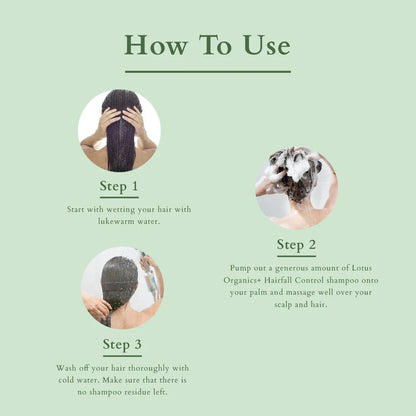 How To Use

Step 1

Start with wetting your hair with lukewarm water.

Step 2

Pump out a generous amount of Lotus Organics+ Hairfall Control shampoo onto your palm and massage well over your scalp and hair.

Step 3

Wash off your hair thoroughly with cold water. Make sure that there is no shampoo residue left.