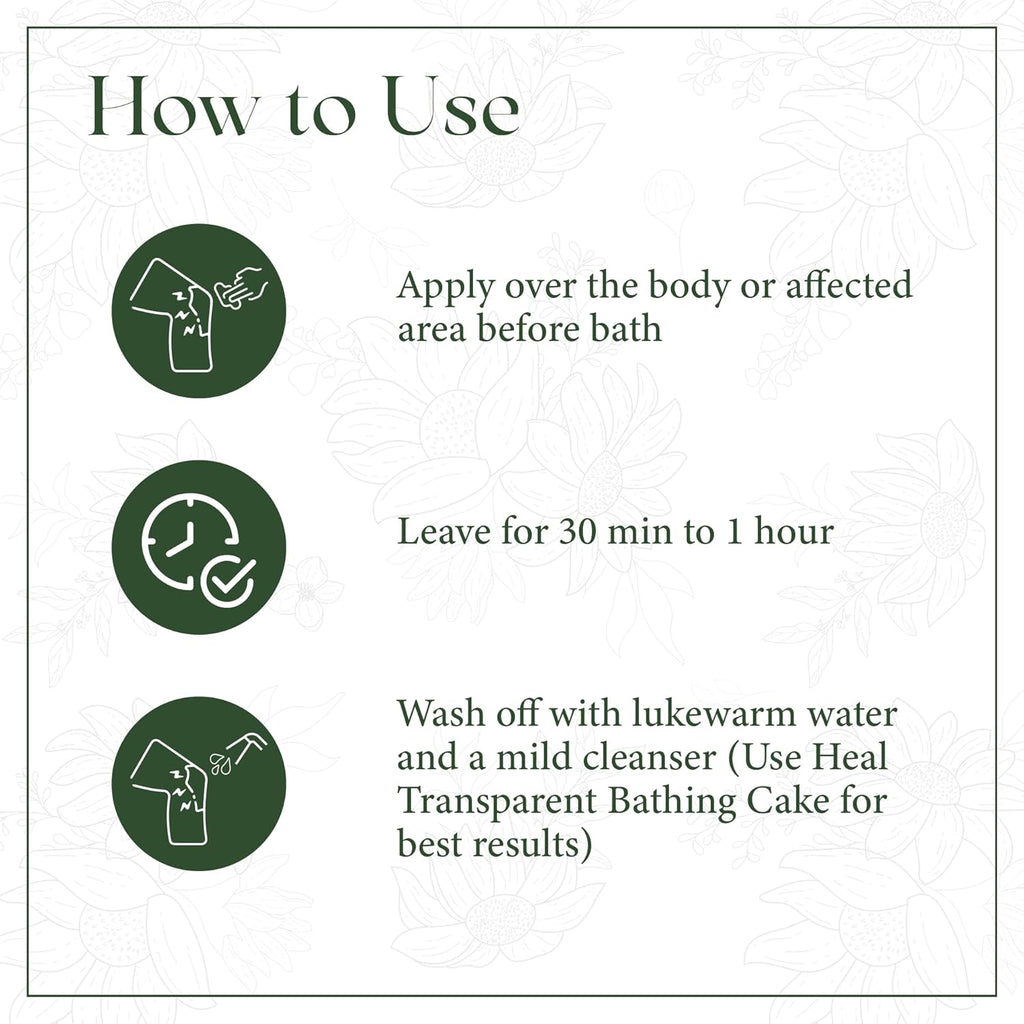 How to Use

Apply over the body or affected area before bath

Leave for 30 min to 1 hour

Wash off with lukewarm water and a mild cleanser (Use Heal Transparent Bathing Cake for best results)