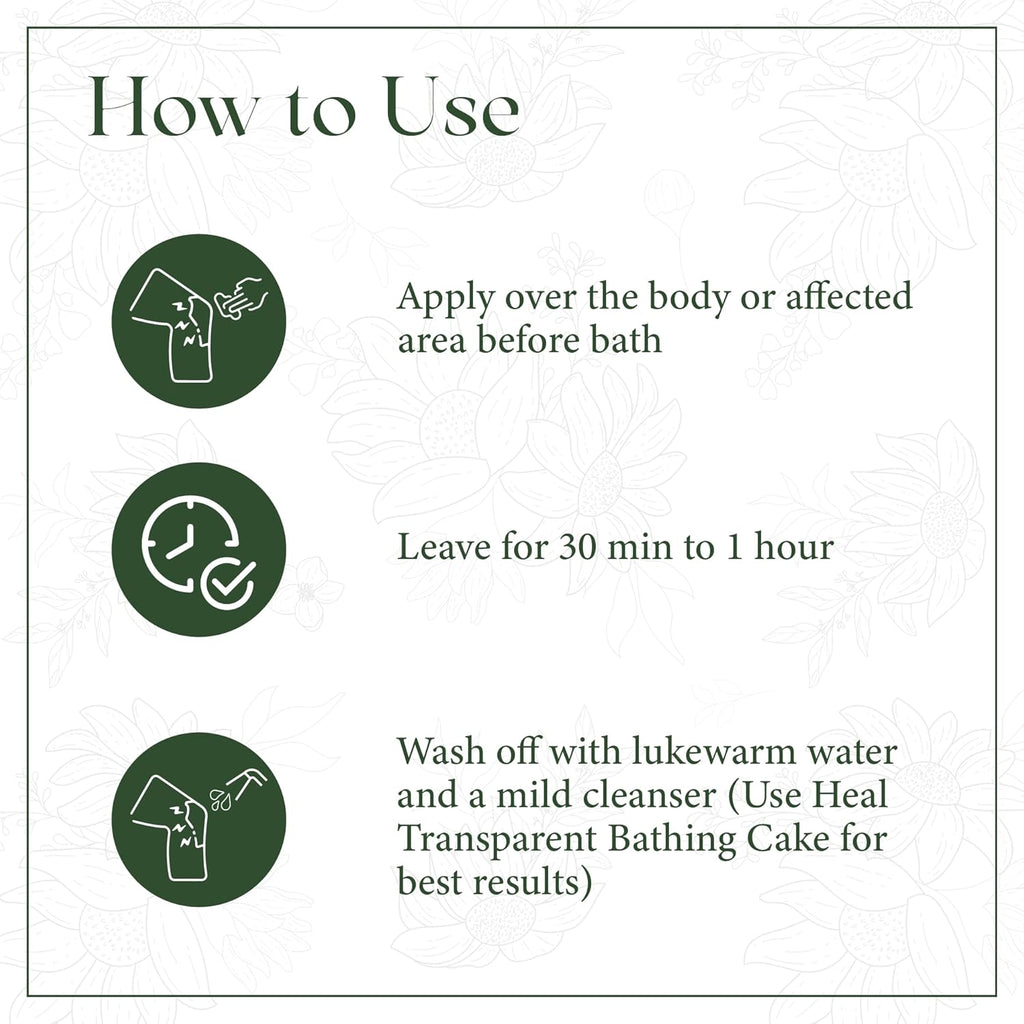 How to Use

Apply over the body or affected area before bath

Leave for 30 min to 1 hour

Wash off with lukewarm water and a mild cleanser (Use Heal Transparent Bathing Cake for best results)